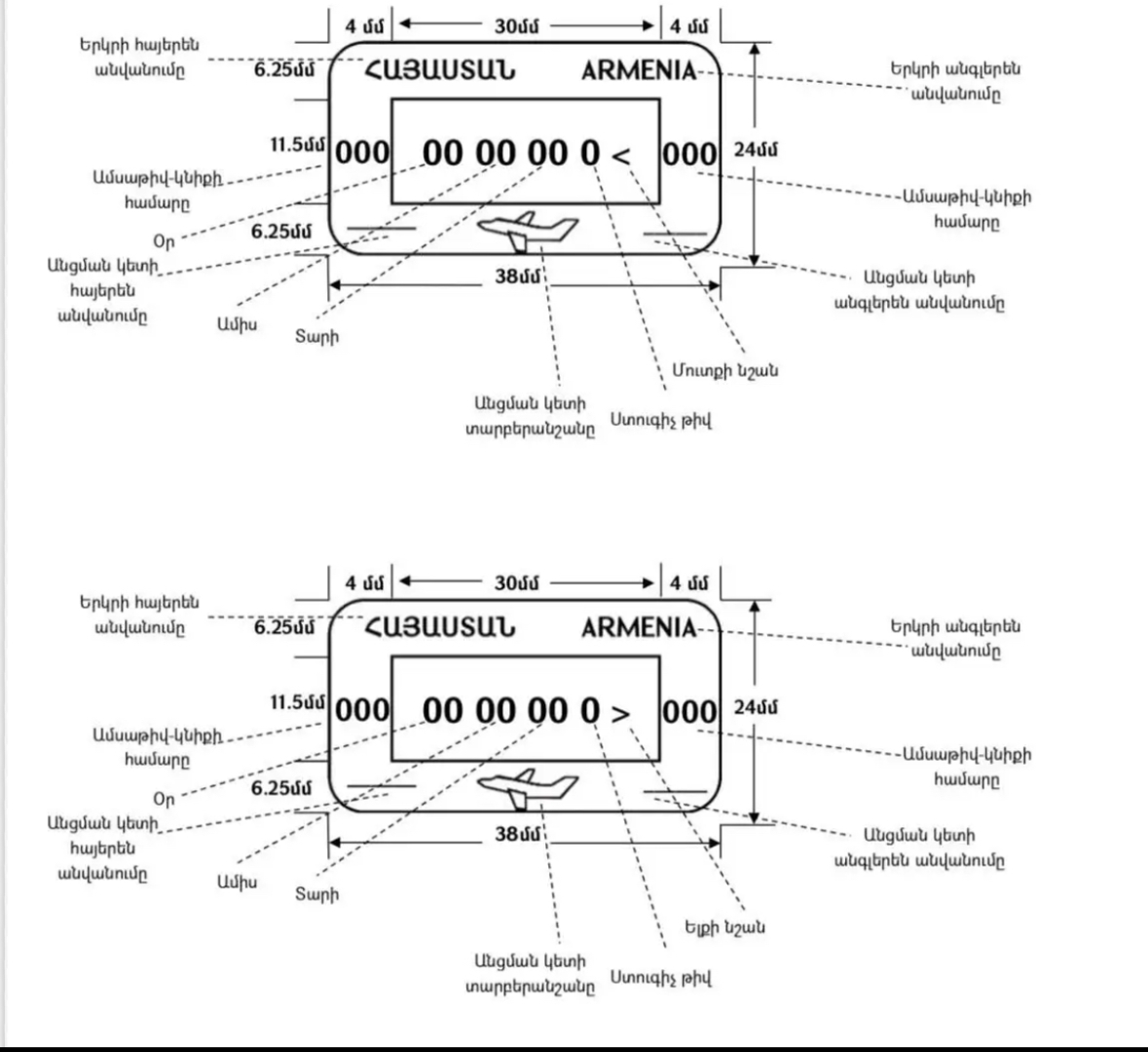 4 մմ
30մմ
4 մմ
Երկրի հայերեն անվանումը
6.25մմ
ՀԱՅԱՍՏԱՆ
ARMENIA
Երկրի անգլերեն անվանումը
11.5մմ
000
00 00 00 0 <
000
24մմ
Ամսաթիվ-կնիքի համարը
Ամսաթիվ-կնիքի համարը
Օր
6.25մմ
Անցման կետի հայերեն անվանումը
38մմ
Անցման կետի անգլերեն անվանումը
Ամիս
Տարի
Մուտքի նշան
Անցման կետի տարբերանշանը
Ստուգիչ թիվ

4 մմ
30մմ
4 մմ
Երկրի հայերեն անվանումը
6.25մմ
ՀԱՅԱՍՏԱՆ
ARMENIA
Երկրի անգլերեն անվանումը
11.5մմ
000
00 00 00 0 >
000
24մմ
Ամսաթիվ-կնիքի համարը
Ամսաթիվ-կնիքի համարը
Օր
6.25մմ
Անցման կետի հայերեն անվանումը
38մմ
Անցման կետի անգլերեն անվանումը
Ամիս
Տարի
Ելքի նշան
Անցման կետի տարբերանշանը
Ստուգիչ թիվ